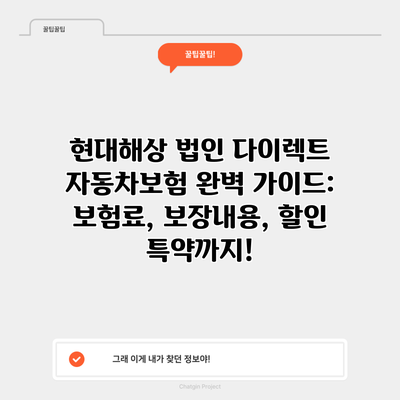 꿀팁꿀팁

꿀팁꿀팁!

현대해상 법인 다이렉트 자동차보험 완벽 가이드: 보험료, 보장내용, 할인 특약까지!

그래 이게 내가 찾던 정보야!

Chatgin Project